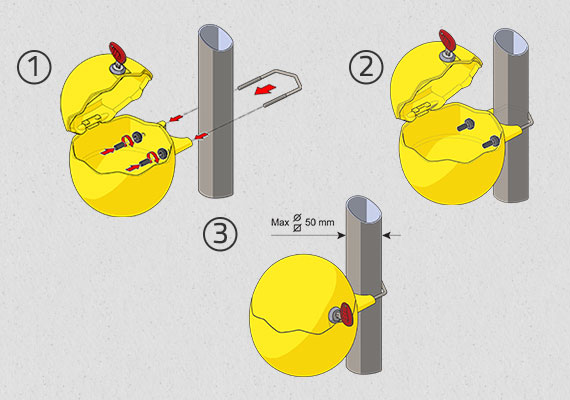 ①

②

③

Max ⌀ 50 mm